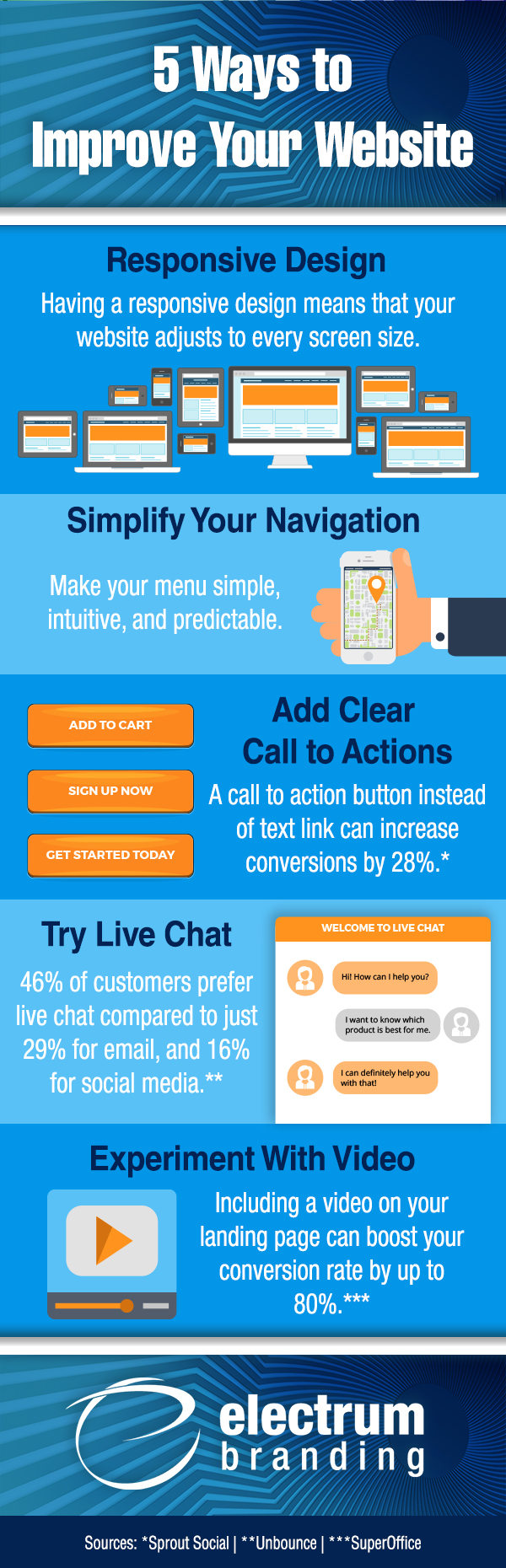 5 Ways to
Improve Your Website

Responsive Design

Having a responsive design means that your website adjusts to every screen size.

Simplify Your Navigation

Make your menu simple, intuitive, and predictable.

ADD TO CART

SIGN UP NOW

GET STARTED TODAY

Add Clear
Call to Actions

A call to action button instead of text link can increase conversions by 28%.*

Try Live Chat

46% of customers prefer live chat compared to just 29% for email, and 16% for social media.**

WELCOME TO LIVE CHAT

Hi! How can I help you?

I want to know which product is best for me.

I can definitely help you with that!

Experiment With Video

Including a video on your landing page can boost your conversion rate by up to 80%.***

electrum
branding

Sources: *Sprout Social | **Unbounce | ***SuperOffice